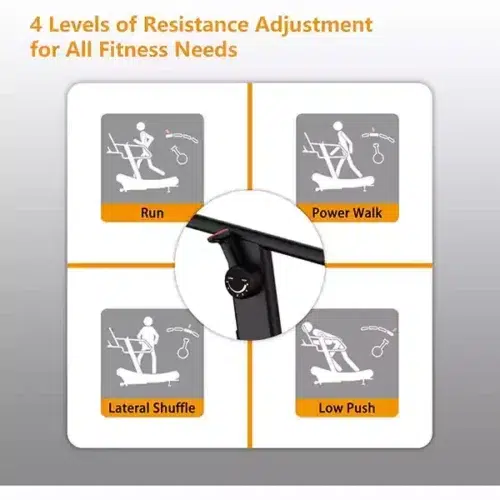 4 Levels of Resistance Adjustment for All Fitness Needs

Run

Power Walk

Lateral Shuffle

Low Push